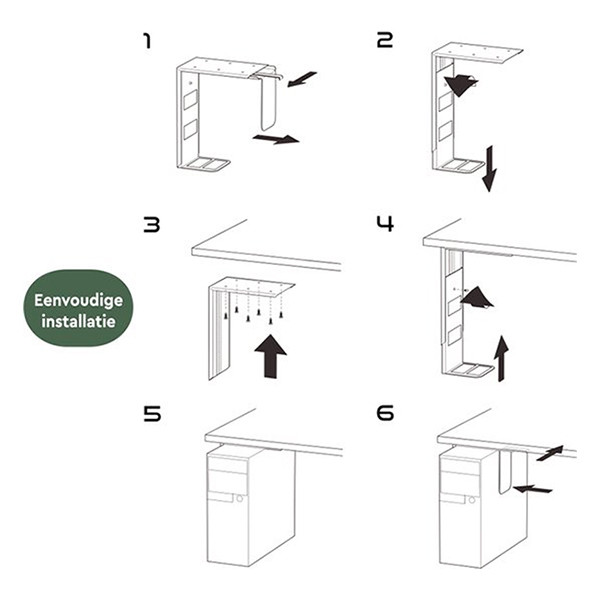 1

2

3

4

Eenvoudige installatie

5

6