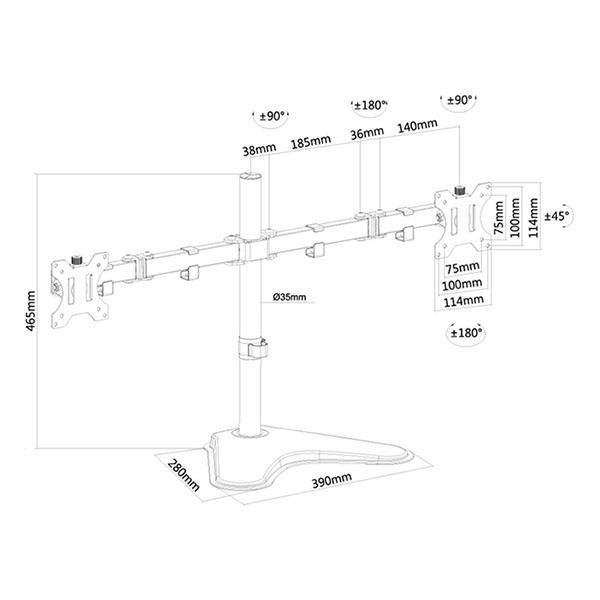 ±90°
±180°
±90°
38mm
185mm
36mm
140mm
75mm
100mm
114mm
±45°
75mm
100mm
114mm
±180°
Ø35mm
465mm
280mm
390mm